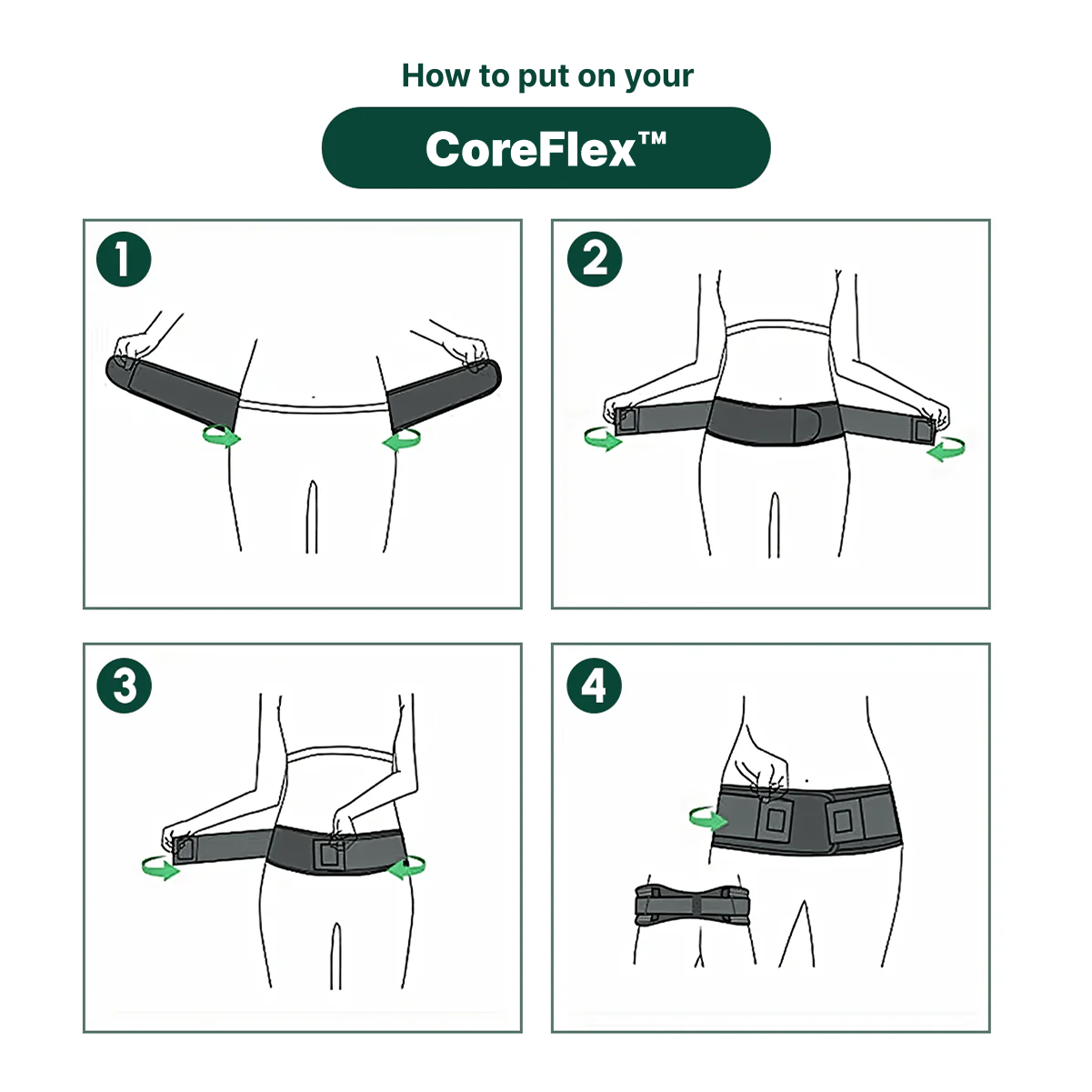 How to put on your

CoreFlex™

1

2

3

4