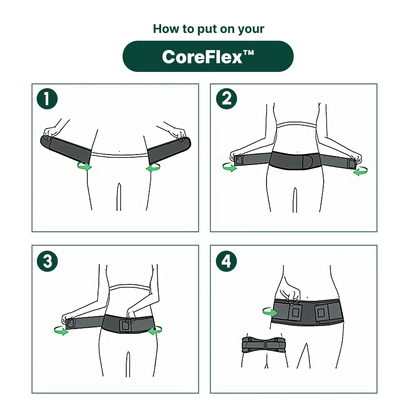 How to put on your

CoreFlex™

1

2

3

4